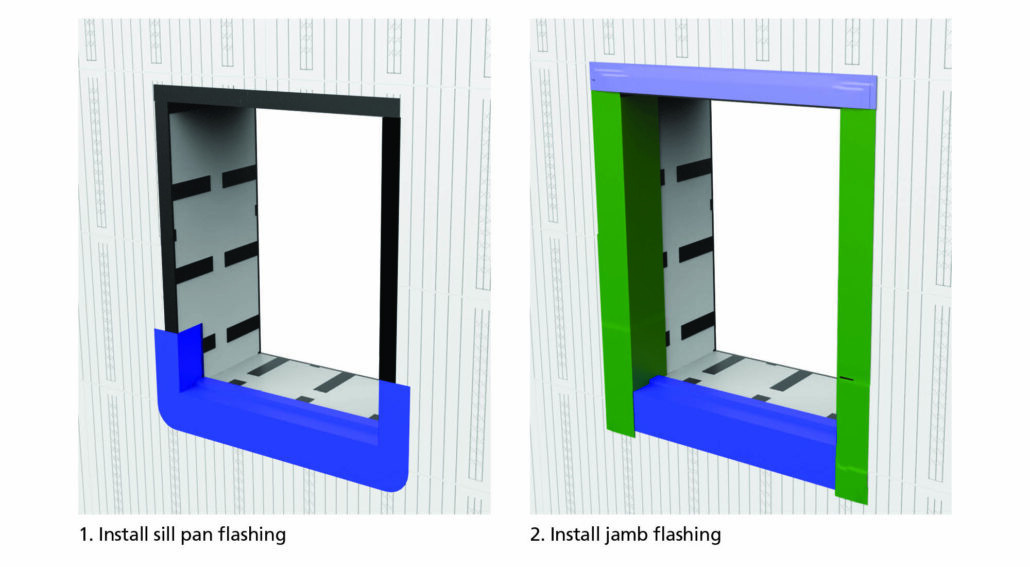 1. Install sill pan flashing

2. Install jamb flashing