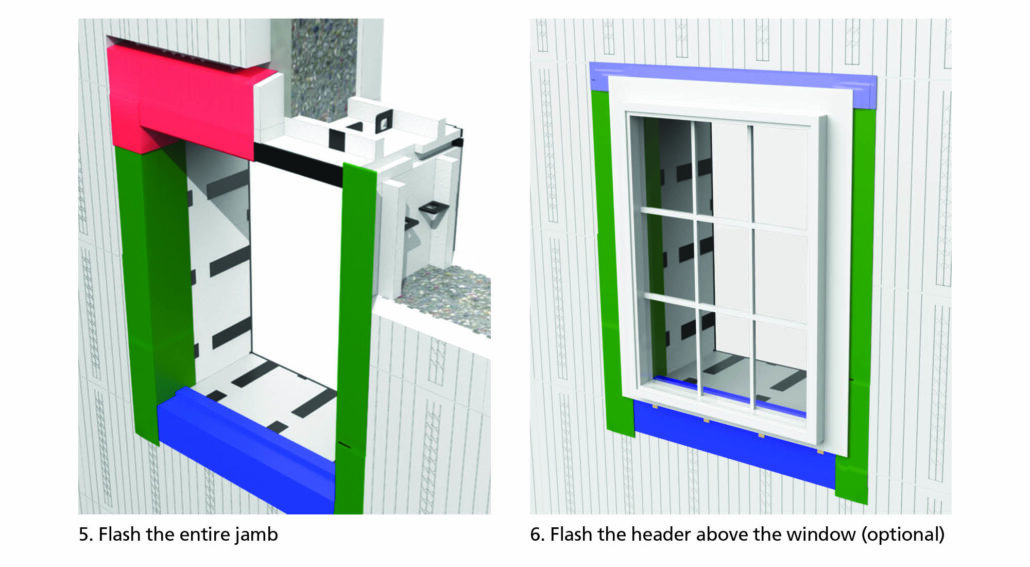 5. Flash the entire jamb

6. Flash the header above the window (optional)