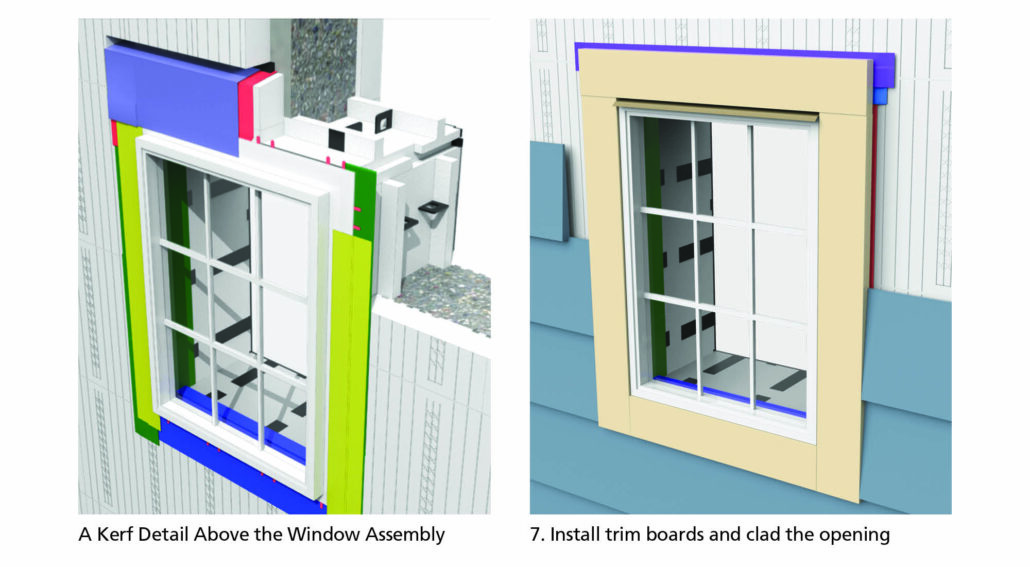 A Kerf Detail Above the Window Assembly

7. Install trim boards and clad the opening